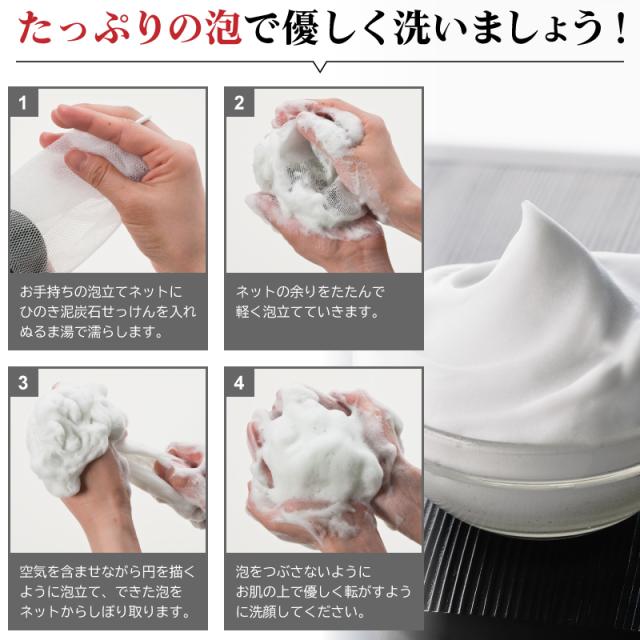 たっぷりの泡で優しく洗いましょう！

1

お手持ちの泡立てネットにひのき泥炭石せっけんを入れぬるま湯で濡らします。

2

ネットの余りをたたんで軽く泡立てていきます。

3

空気を含ませながら円を描くように泡立て、できた泡をネットからしぼり取ります。

4

泡をつぶさないようにお肌の上で優しく転がすように洗顔してください。