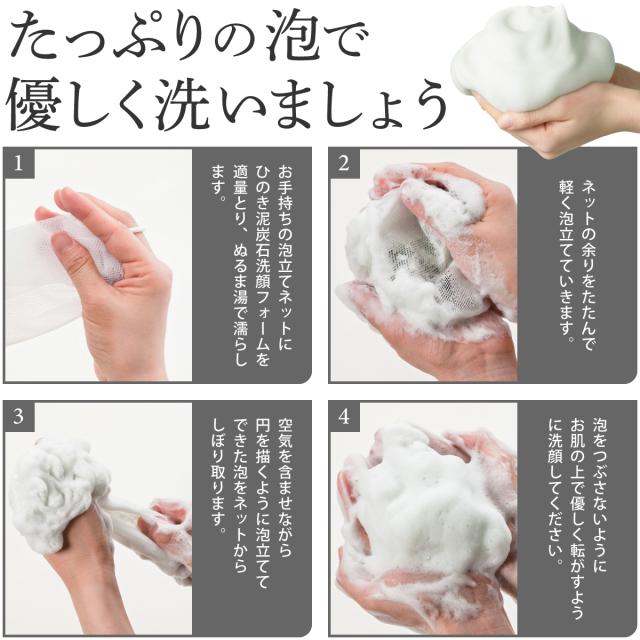 たっぷりの泡で
優しく洗いましょう

1
お手持ちの泡立てネットにひのき泥炭石洗顔フォームを適量とり、ぬるま湯で濡らします。

2
ネットの余りをたたんで軽く泡立てていきます。

3
空気を含ませながら円を描くように泡立ててできた泡をネットからしぼり取ります。

4
泡をつぶさないようにお肌の上で優しく転がすように洗顔してください。