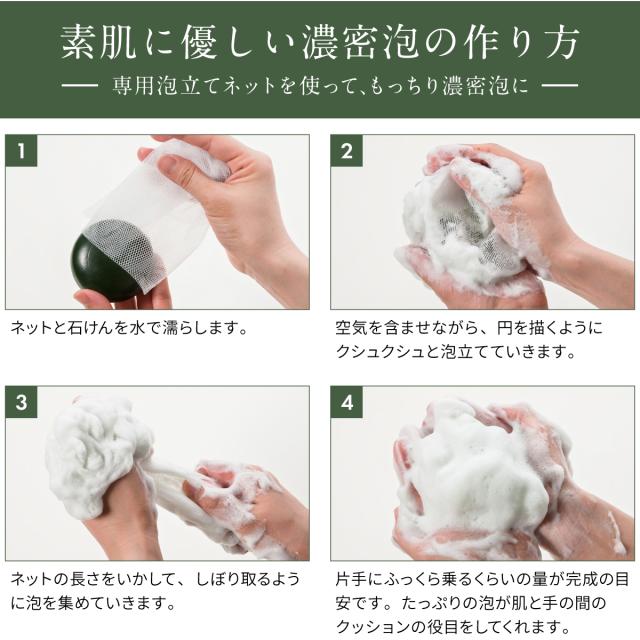 素肌に優しい濃密泡の作り方

— 専用泡立てネットを使って、もっちり濃密泡に —

1

ネットと石けんを水で濡らします。

2

空気を含ませながら、円を描くようにクシュクシュと泡立てていきます。

3

ネットの長さをいかして、しぼり取るように泡を集めていきます。

4

片手にふっくら乗るくらいの量が完成の目安です。たっぷりの泡が肌と手の間のクッションの役目をしてくれます。