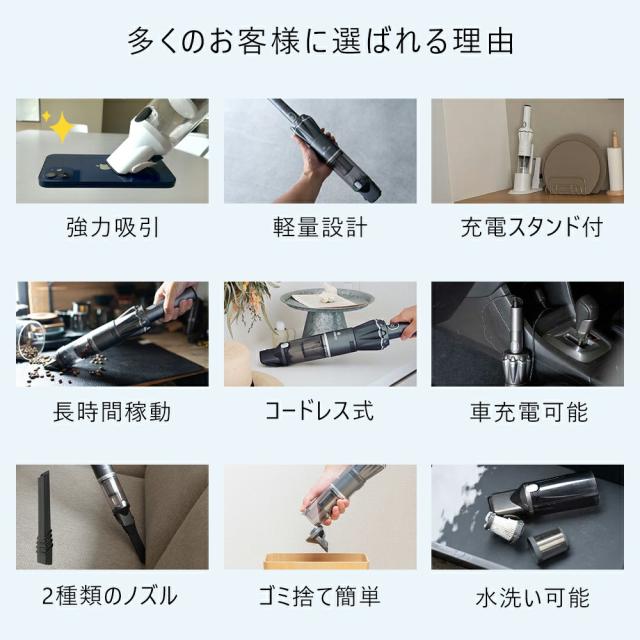 多くのお客様に選ばれる理由

強力吸引

軽量設計

充電スタンド付

長時間稼動

コードレス式

車充電可能

2種類のノズル

ゴミ捨て簡単

水洗い可能