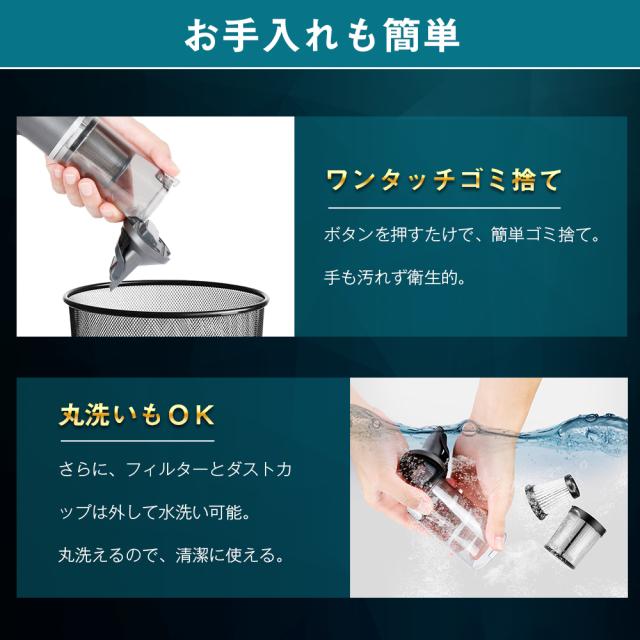 お手入れも簡単

ワンタッチゴミ捨て

ボタンを押すたけで、簡単ゴミ捨て。

手も汚れず衛生的。

丸洗いもOK

さらに、フィルターとダストカップは外して水洗い可能。

丸洗えるので、清潔に使える。