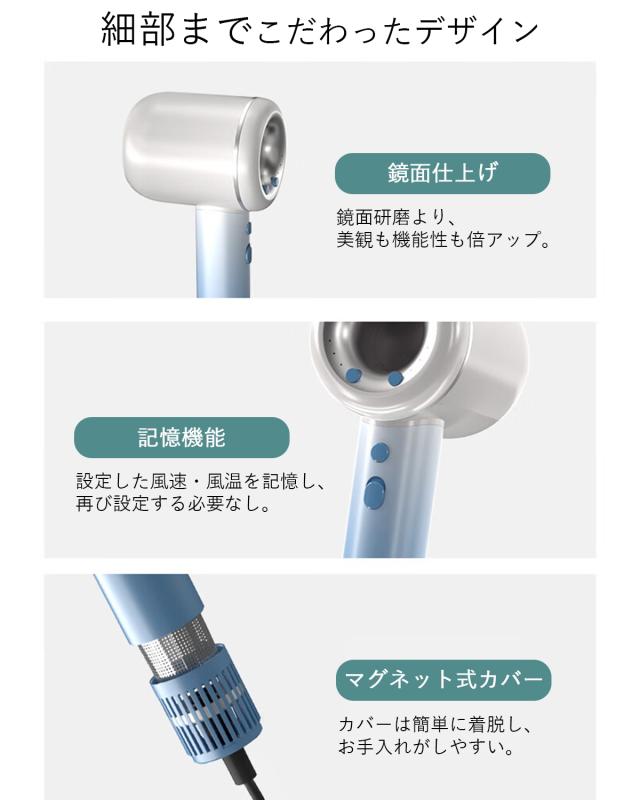 細部までこだわったデザイン

鏡面仕上げ

鏡面研磨より、
美観も機能性も倍アップ。

記憶機能

設定した風速・風温を記憶し、
再び設定する必要なし。

マグネット式カバー

カバーは簡単に着脱し、
お手入れがしやすい。