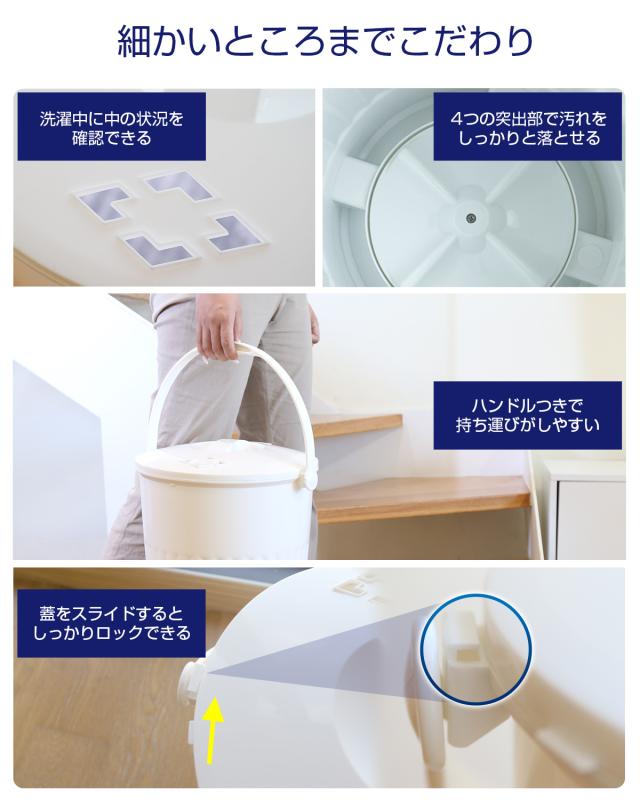 細かいところまでこだわり

洗濯中に中の状況を確認できる

4つの突出部で汚れをしっかりと落とせる

ハンドルつきで持ち運びがしやすい

蓋をスライドするとしっかりロックできる