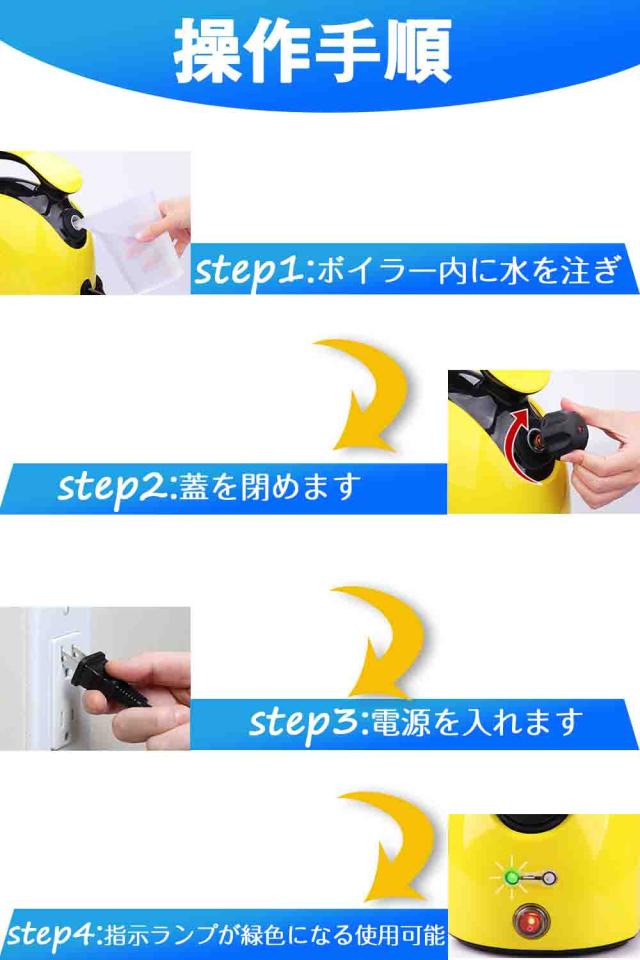 操作手順

step1:ボイラー内に水を注ぎ

step2:蓋を閉めます

step3:電源を入れます

step4:指示ランプが緑色になる使用可能