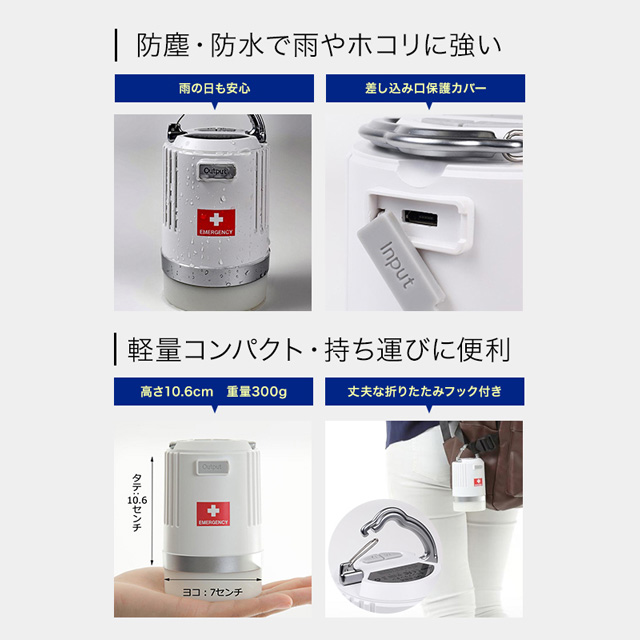 防塵・防水で雨やホコリに強い

雨の日も安心

Output

EMERGENCY

差し込み口保護カバー

Input

軽量コンパクト・持ち運びに便利

高さ10.6cm　重量300g

Output

EMERGENCY

タテ:10.6センチ

ヨコ：7センチ

丈夫な折りたたみフック付き