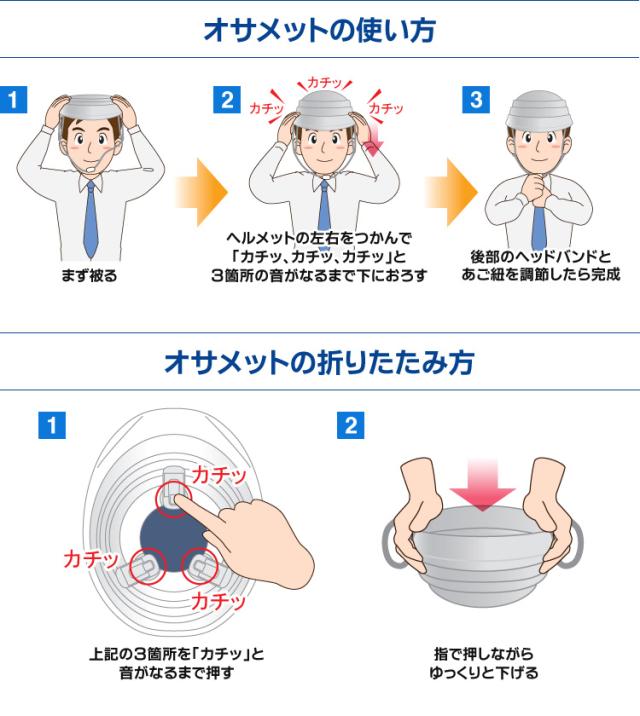 オサメットの使い方

1
まず被る

2
カチッ
カチッ
カチッ
ヘルメットの左右をつかんで「カチッ、カチッ、カチッ」と3箇所の音がなるまで下におろす

3
後部のヘッドバンドとあご紐を調節したら完成

オサメットの折りたたみ方

1
カチッ
カチッ
カチッ
上記の3箇所を「カチッ」と音がなるまで押す

2
指で押しながらゆっくりと下げる