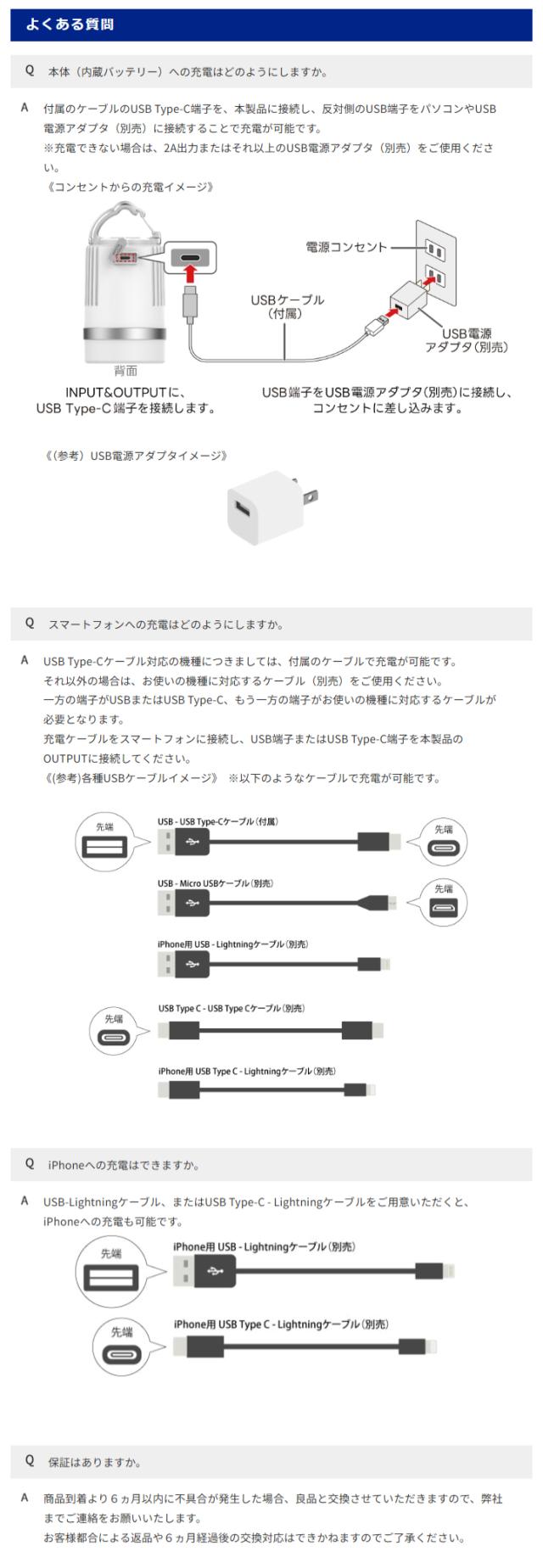 よくある質問

Q 本体（内蔵バッテリー）への充電はどのようにしますか。

A 付属のケーブルのUSB Type-C端子を、本製品に接続し、反対側のUSB端子をパソコンやUSB電源アダプタ（別売）に接続することで充電が可能です。
※充電できない場合は、2A出力またはそれ以上のUSB電源アダプタ（別売）をご使用ください。
《コンセントからの充電イメージ》

電源コンセント
USBケーブル（付属）
USB電源アダプタ（別売）
背面
INPUT&OUTPUTに、USB Type-C端子を接続します。
USB端子をUSB電源アダプタ（別売）に接続し、コンセントに差し込みます。

《(参考）USB電源アダプタイメージ》

Q スマートフォンへの充電はどのようにしますか。

A USB Type-Cケーブル対応の機種につきましては、付属のケーブルで充電が可能です。
それ以外の場合は、お使いの機種に対応するケーブル（別売）をご使用ください。
一方の端子がUSBまたはUSB Type-C、もう一方の端子がお使いの機種に対応するケーブルが必要となります。
充電ケーブルをスマートフォンに接続し、USB端子またはUSB Type-C端子を本製品のOUTPUTに接続してください。
《(参考)各種USBケーブルイメージ》 ※以下のようなケーブルで充電が可能です。

先端
USB - USB Type-Cケーブル（付属）
先端
USB - Micro USBケーブル（別売）
先端
iPhone用 USB - Lightningケーブル（別売）
先端
USB Type C - USB Type Cケーブル（別売）
iPhone用 USB Type C - Lightningケーブル（別売）

Q iPhoneへの充電はできますか。

A USB-Lightningケーブル、またはUSB Type-C - Lightningケーブルをご用意いただくと、iPhoneへの充電も可能です。

先端
iPhone用 USB - Lightningケーブル（別売）
先端
iPhone用 USB Type C - Lightningケーブル（別売）

Q 保証はありますか。

A 商品到着より６ヵ月以内に不具合が発生した場合、良品と交換させていただきますので、弊社までご連絡をお願いいたします。
お客様都合による返品や６ヵ月経過後の交換対応はできかねますのでご了承ください。