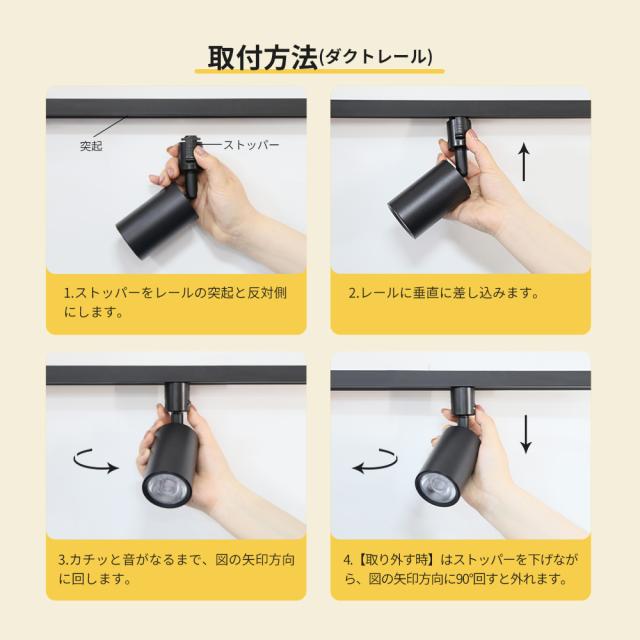 取付方法(ダクトレール)

突起

ストッパー

1.ストッパーをレールの突起と反対側にします。

2.レールに垂直に差し込みます。

3.カチッと音がなるまで、図の矢印方向に回します。

4.【取り外す時】はストッパーを下げながら、図の矢印方向に90°回すと外れます。