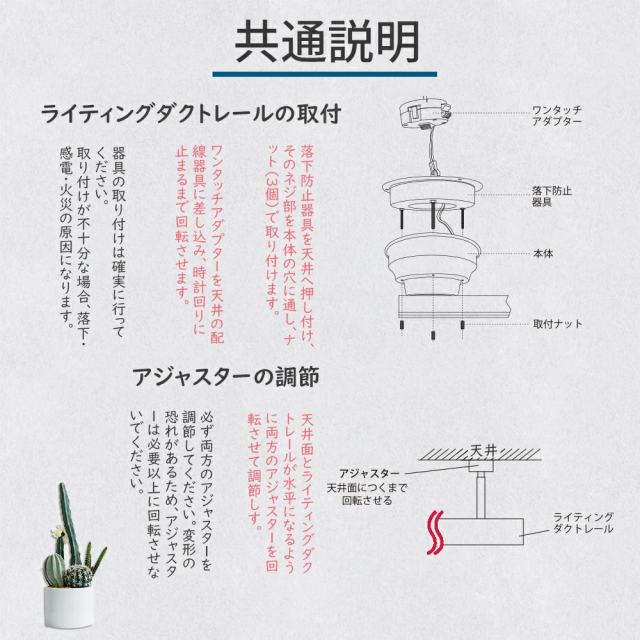 共通説明

ライティングダクトレールの取付

落下防止器具を天井へ押し付け、そのネジ部を本体の穴に通し、ナット(3個)で取り付けます。

ワンタッチアダプターを天井の配線器具に差し込み、時計回りに止まるまで回転させます。

器具の取り付けは確実に行ってください。
取り付けが不十分な場合、落下・感電・火災の原因になります。

ワンタッチアダプター
落下防止器具
本体
取付ナット

アジャスターの調節

天井面とライティングダクトレールが水平になるように両方のアジャスターを回転させて調節します。

必ず両方のアジャスターを調節してください。変形の恐れがあるため、アジャスターは必要以上に回転させないでください。

天井
アジャスター
天井面につくまで回転させる
ライティングダクトレール