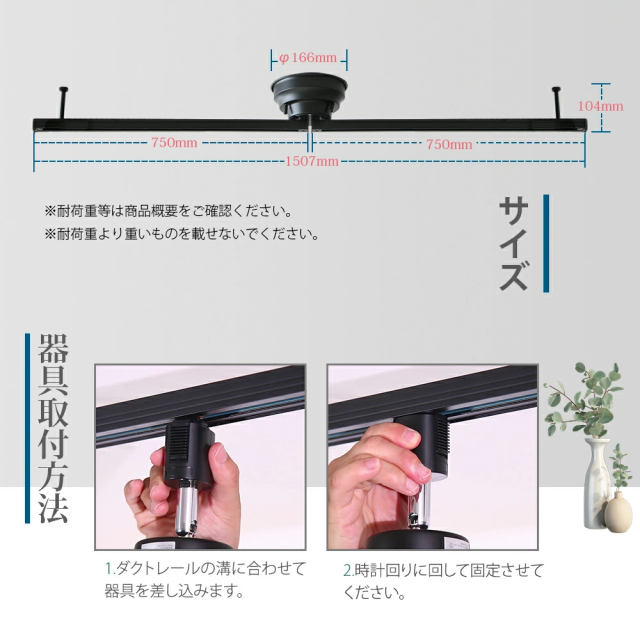 φ166mm

104mm

750mm

750mm

1507mm

※耐荷重等は商品概要をご確認ください。
※耐荷重より重いものを載せないでください。

サイズ

器具取付方法

1.ダクトレールの溝に合わせて器具を差し込みます。

2.時計回りに回して固定させてください。