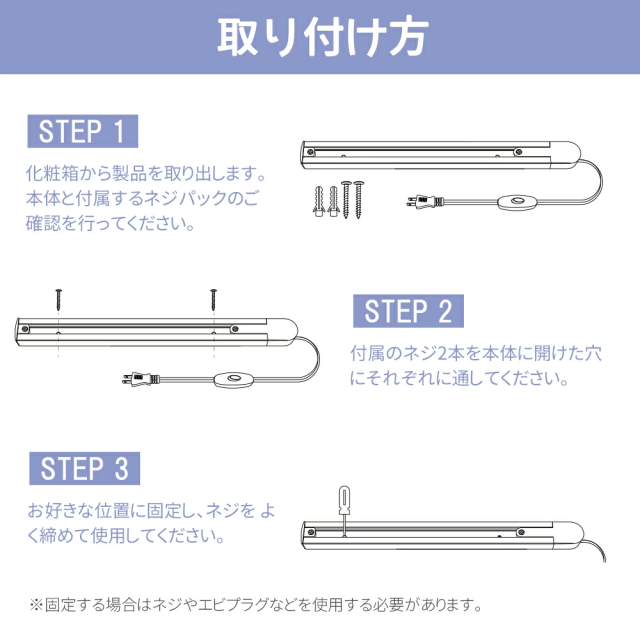 取り付け方

STEP 1

化粧箱から製品を取り出します。本体と付属するネジパックのご確認を行ってください。

STEP 2

付属のネジ2本を本体に開けた穴にそれぞれに通してください。

STEP 3

お好きな位置に固定し、ネジを よく締めて使用してください。

※固定する場合はネジやエビプラグなどを使用する必要があります。