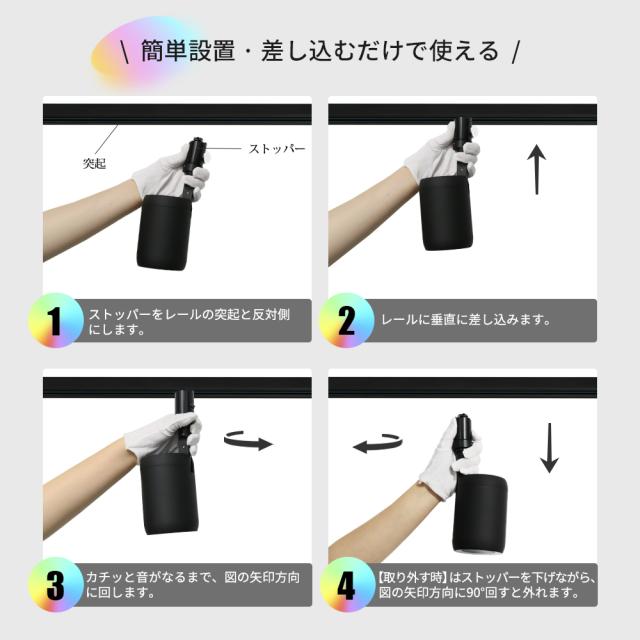 \ 簡単設置・差し込むだけで使える /

突起

ストッパー

1 ストッパーをレールの突起と反対側にします。

2 レールに垂直に差し込みます。

3 カチッと音がなるまで、図の矢印方向に回します。

4 【取り外す時】はストッパーを下げながら、図の矢印方向に90°回すと外れます。