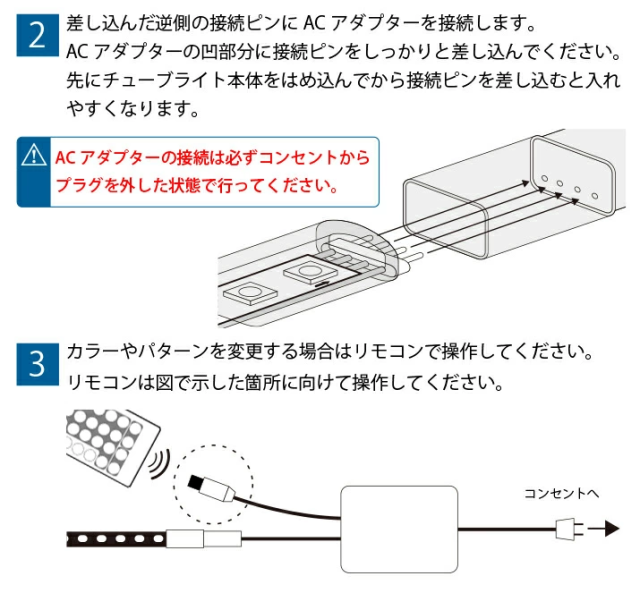 2 差し込んだ逆側の接続ピンに AC アダプターを接続します。
AC アダプターの凹部分に接続ピンをしっかりと差し込んでください。
先にチューブライト本体をはめ込んでから接続ピンを差し込むと入れやすくなります。

AC アダプターの接続は必ずコンセントからプラグを外した状態で行ってください。

3 カラーやパターンを変更する場合はリモコンで操作してください。
リモコンは図で示した箇所に向けて操作してください。

コンセントへ