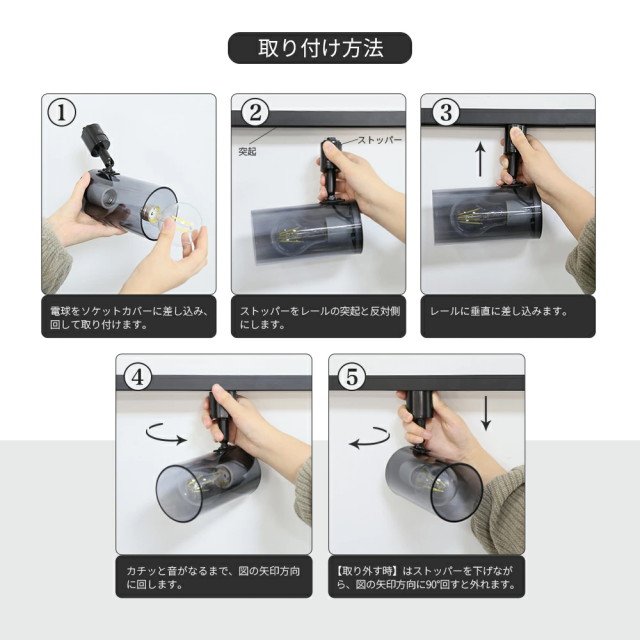 取り付け方法

①

電球をソケットカバーに差し込み、回して取り付けます。

②

突起

ストッパー

ストッパーをレールの突起と反対側にします。

③

レールに垂直に差し込みます。

④

カチッと音がなるまで、図の矢印方向に回します。

⑤

【取り外す時】はストッパーを下げながら、図の矢印方向に90°回すと外れます。