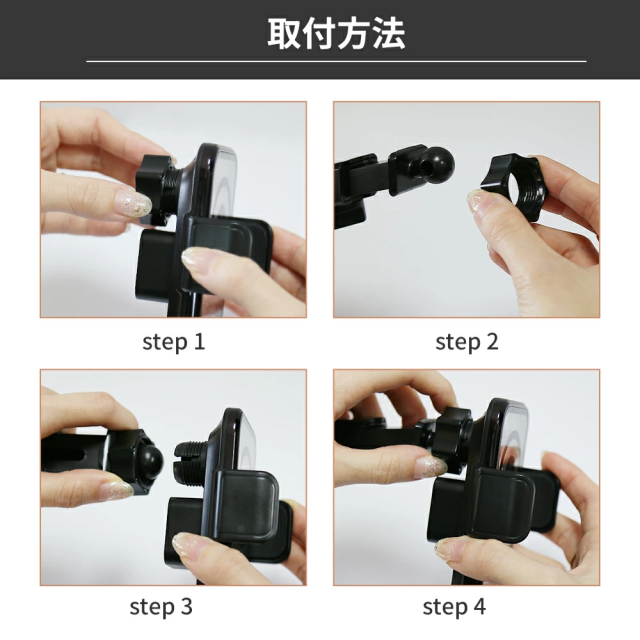 取付方法

step 1

step 2

step 3

step 4