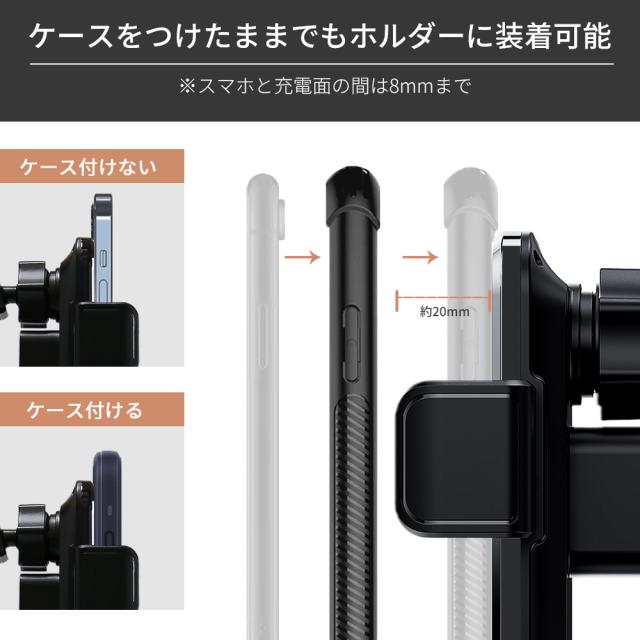 ケースをつけたままでもホルダーに装着可能

※スマホと充電面の間は8mmまで

ケース付けない

ケース付ける

約20mm