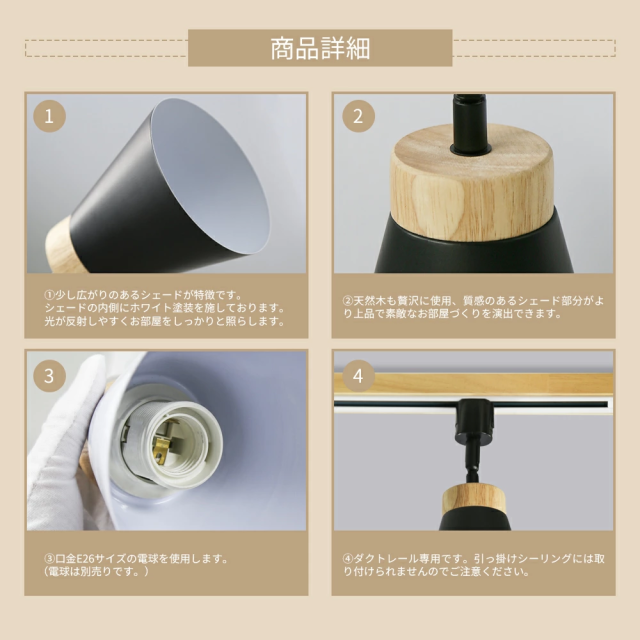 商品詳細

1

①少し広がりのあるシェードが特徴です。
シェードの内側にホワイト塗装を施しております。
光が反射しやすくお部屋をしっかりと照らします。

2

②天然木も贅沢に使用、質感のあるシェード部分がより上品で素敵なお部屋づくりを演出できます。

3

③口金E26サイズの電球を使用します。
（電球は別売りです。）

4

④ダクトレール専用です。引っ掛けシーリングには取り付けられませんのでご注意ください。