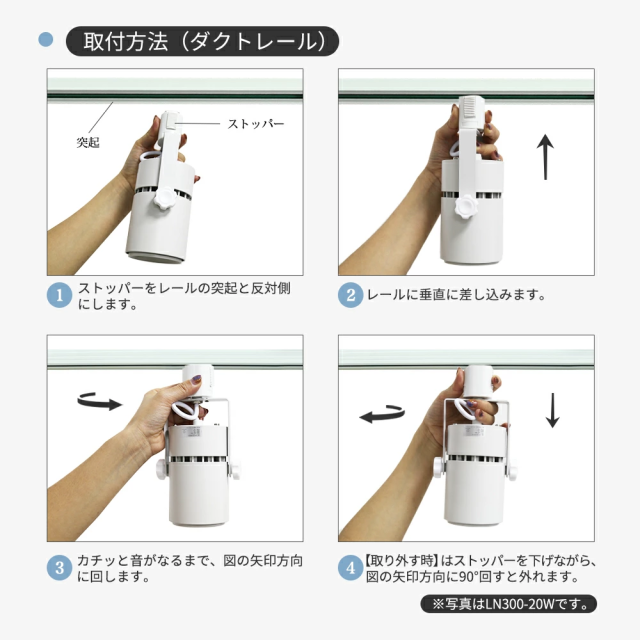 取付方法（ダクトレール）

突起

ストッパー

1 ストッパーをレールの突起と反対側にします。

2 レールに垂直に差し込みます。

3 カチッと音がなるまで、図の矢印方向に回します。

4 【取り外す時】はストッパーを下げながら、図の矢印方向に90°回すと外れます。

※写真はLN300-20Wです。