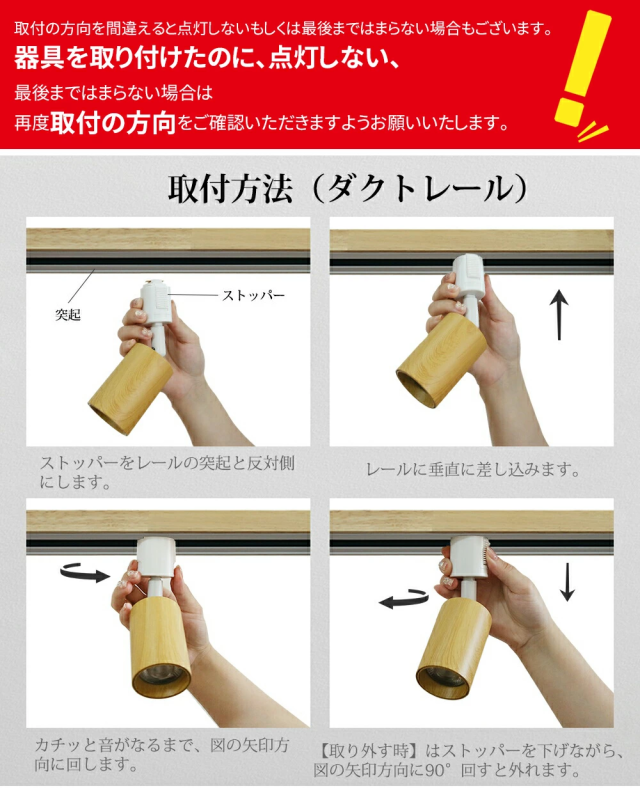 取付の方向を間違えると点灯しないもしくは最後まではまらない場合もございます。
器具を取り付けたのに、点灯しない、
最後まではまらない場合は
再度取付の方向をご確認いただきますようお願いいたします。

取付方法（ダクトレール）

突起
ストッパー

ストッパーをレールの突起と反対側にします。

レールに垂直に差し込みます。

カチッと音がなるまで、図の矢印方向に回します。

【取り外す時】はストッパーを下げながら、図の矢印方向に90°回すと外れます。