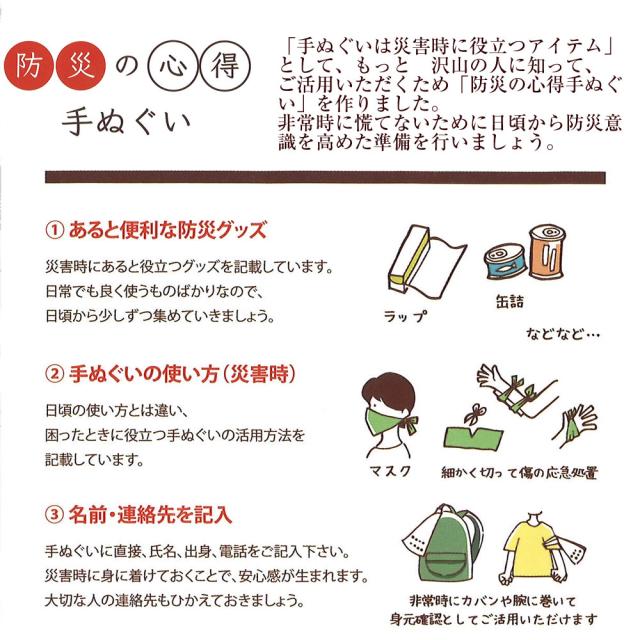 防災の心得

手ぬぐい

「手ぬぐいは災害時に役立つアイテム」として、もっと　沢山の人に知って、ご活用いただくため「防災の心得手ぬぐい」を作りました。
非常時に慌てないために日頃から防災意識を高めた準備を行いましょう。

① あると便利な防災グッズ

災害時にあると役立つグッズを記載しています。
日常でも良く使うものばかりなので、
日頃から少しずつ集めていきましょう。

ラップ

缶詰

などなど…

② 手ぬぐいの使い方（災害時）

日頃の使い方とは違い、
困ったときに役立つ手ぬぐいの活用方法を
記載しています。

マスク

細かく切って傷の応急処置

③ 名前・連絡先を記入

手ぬぐいに直接、氏名、出身、電話をご記入下さい。
災害時に身に着けておくことで、安心感が生まれます。
大切な人の連絡先もひかえておきましょう。

非常時にカバンや腕に巻いて
身元確認としてご活用いただけます