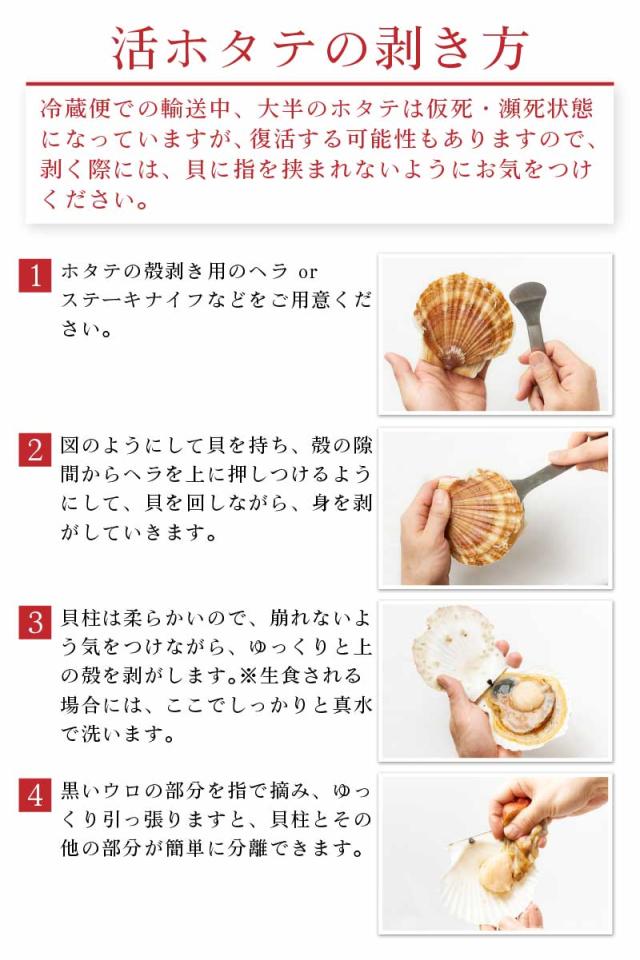 活ホタテの剥き方

冷蔵便での輸送中、大半のホタテは仮死・瀕死状態になっていますが、復活する可能性もありますので、剥く際には、貝に指を挟まれないようにお気をつけください。

1 ホタテの殻剥き用のヘラ or ステーキナイフなどをご用意ください。

2 図のようにして貝を持ち、殻の隙間からヘラを上に押しつけるようにして、貝を回しながら、身を剥がしていきます。

3 貝柱は柔らかいので、崩れないよう気をつけながら、ゆっくりと上の殻を剥がします。※生食される場合には、ここでしっかりと真水で洗います。

4 黒いウロの部分を指で摘み、ゆっくり引っ張りますと、貝柱とその他の部分が簡単に分離できます。