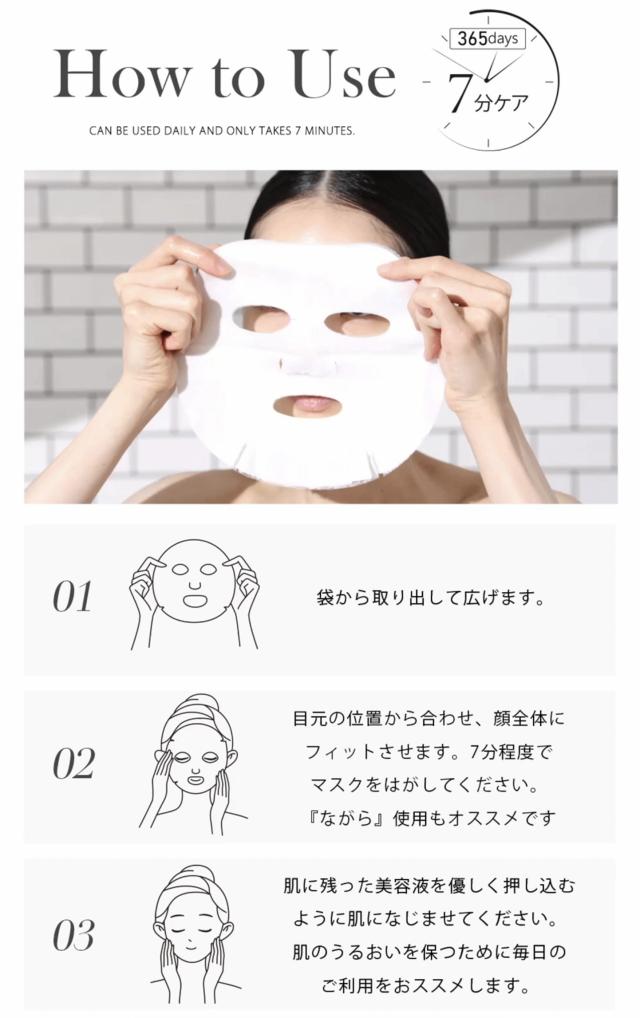 How to Use

365days
7分ケア

CAN BE USED DAILY AND ONLY TAKES 7 MINUTES.

01
袋から取り出して広げます。

02
目元の位置から合わせ、顔全体にフィットさせます。7分程度でマスクをはがしてください。『ながら』使用もオススメです

03
肌に残った美容液を優しく押し込むように肌になじませてください。肌のうるおいを保つために毎日のご利用をおススメします。