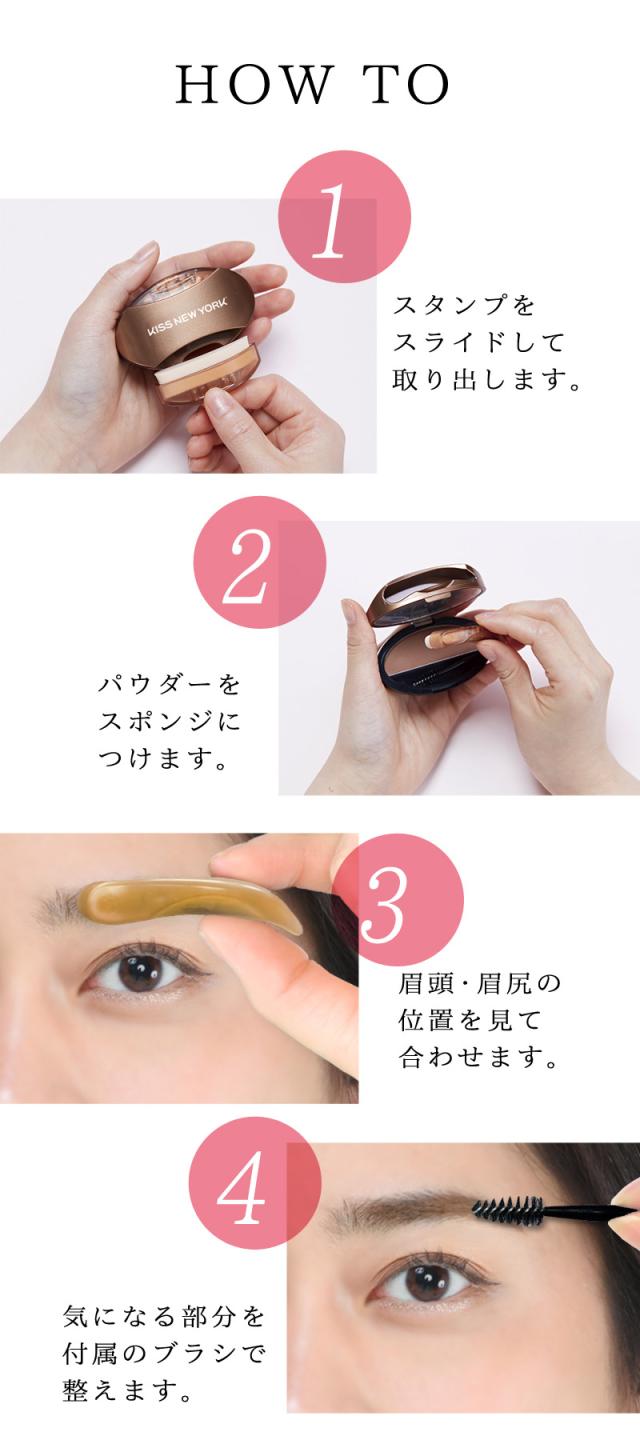 HOW TO

1

KISS NEW YORK

スタンプをスライドして取り出します。

2

パウダーをスポンジにつけます。

3

眉頭・眉尻の位置を見て合わせます。

4

気になる部分を付属のブラシで整えます。