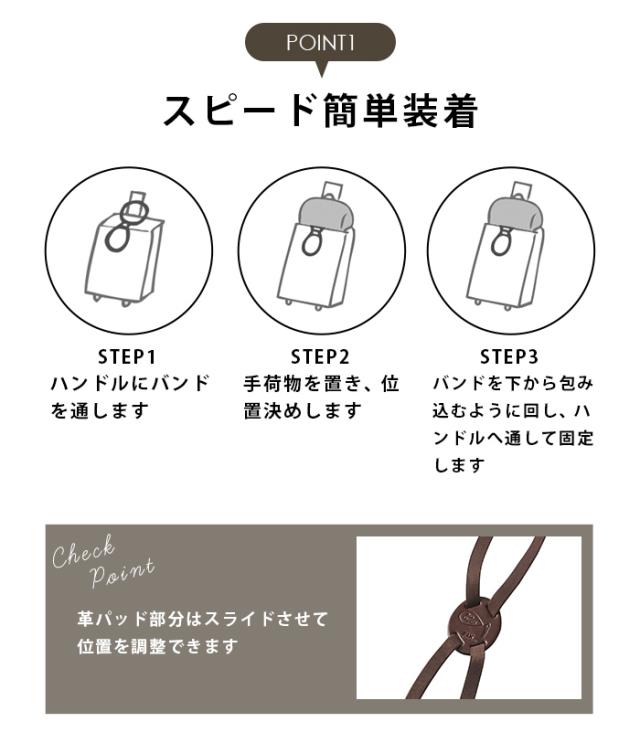 POINT1

スピード簡単装着

STEP1
ハンドルにバンドを通します

STEP2
手荷物を置き、位置決めします

STEP3
バンドを下から包み込むように回し、ハンドルへ通して固定します

Check Point

革パッド部分はスライドさせて位置を調整できます