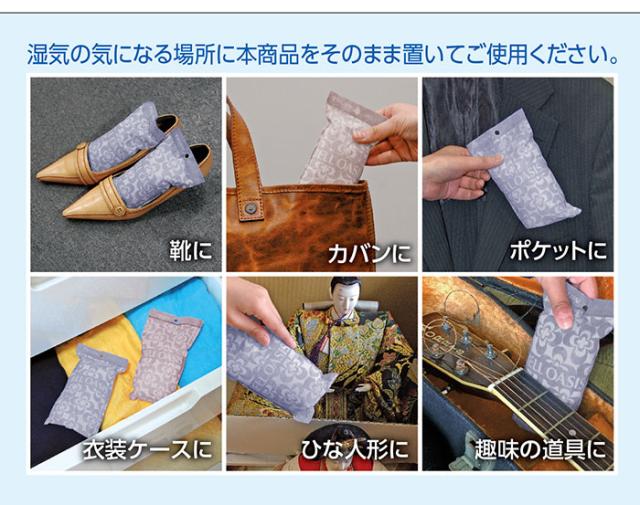 湿気の気になる場所に本商品をそのまま置いてご使用ください。

靴に

カバンに

ポケットに

衣装ケースに

ひな人形に

趣味の道具に