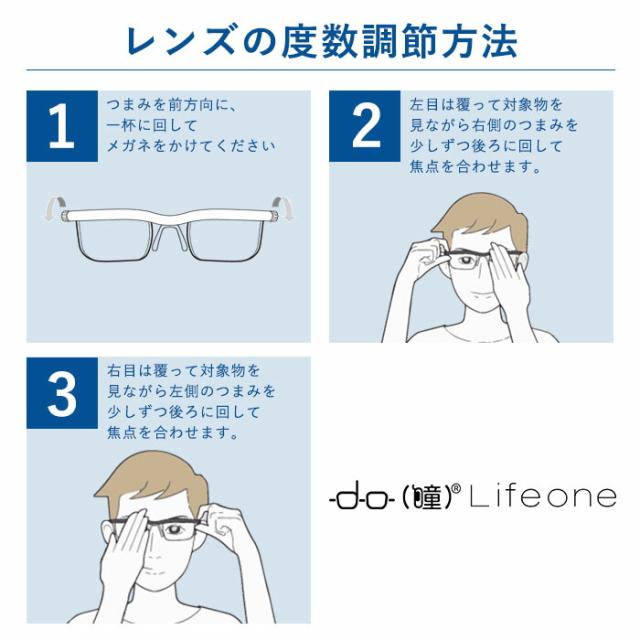 レンズの度数調節方法

1
つまみを前方向に、一杯に回してメガネをかけてください

2
左目は覆って対象物を見ながら右側のつまみを少しずつ後ろに回して焦点を合わせます。

3
右目は覆って対象物を見ながら左側のつまみを少しずつ後ろに回して焦点を合わせます。

-d-o- (瞳)® Lifeone