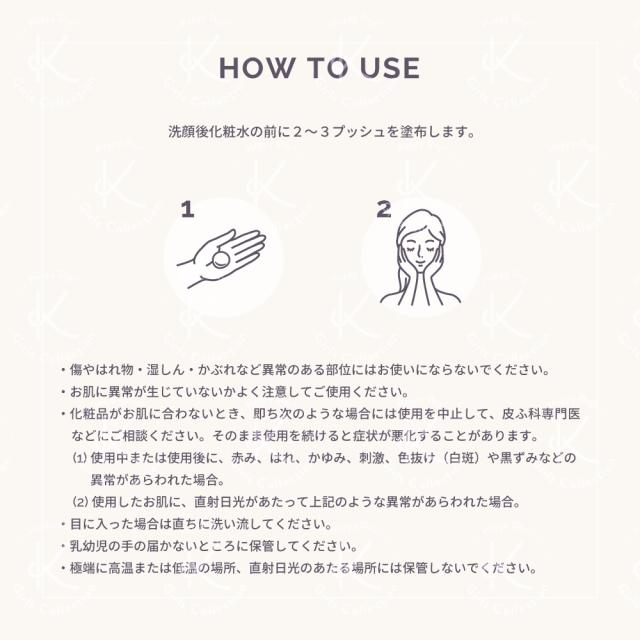 HOW TO USE

洗顔後化粧水の前に２〜３プッシュを塗布します。

1

2

・傷やはれ物・湿しん・かぶれなど異常のある部位にはお使いにならないでください。
・お肌に異常が生じていないかよく注意してご使用ください。
・化粧品がお肌に合わないとき、即ち次のような場合には使用を中止して、皮ふ科専門医などにご相談ください。そのまま使用を続けると症状が悪化することがあります。
(1) 使用中または使用後に、赤み、はれ、かゆみ、刺激、色抜け（白斑）や黒ずみなどの異常があらわれた場合。
(2) 使用したお肌に、直射日光があたって上記のような異常があらわれた場合。
・目に入った場合は直ちに洗い流してください。
・乳幼児の手の届かないところに保管してください。
・極端に高温または低温の場所、直射日光のあたる場所には保管しないでください。