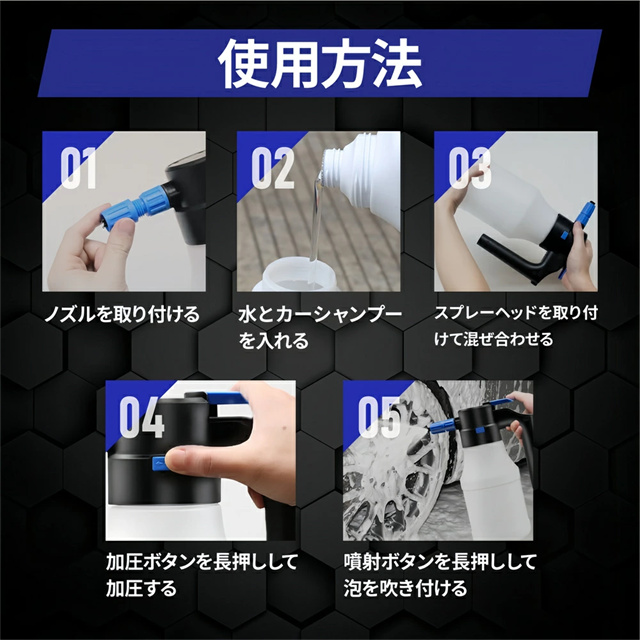 使用方法

01
ノズルを取り付ける

02
水とカーシャンプーを入れる

03
スプレーヘッドを取り付けて混ぜ合わせる

04
加圧ボタンを長押しして加圧する

05
噴射ボタンを長押しして泡を吹き付ける