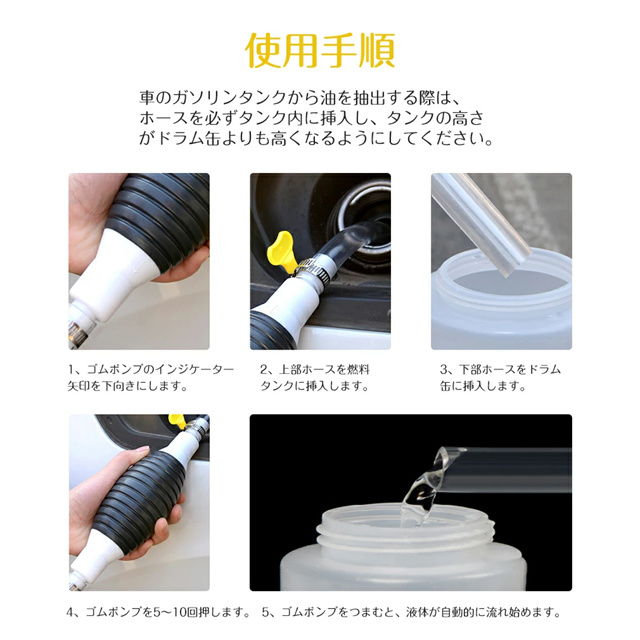 使用手順

車のガソリンタンクから油を抽出する際は、ホースを必ずタンク内に挿入し、タンクの高さがドラム缶よりも高くなるようにしてください。

1、ゴムポンプのインジケーター矢印を下向きにします。

2、上部ホースを燃料タンクに挿入します。

3、下部ホースをドラム缶に挿入します。

4、ゴムポンプを5～10回押します。

5、ゴムポンプをつまむと、液体が自動的に流れ始めます。