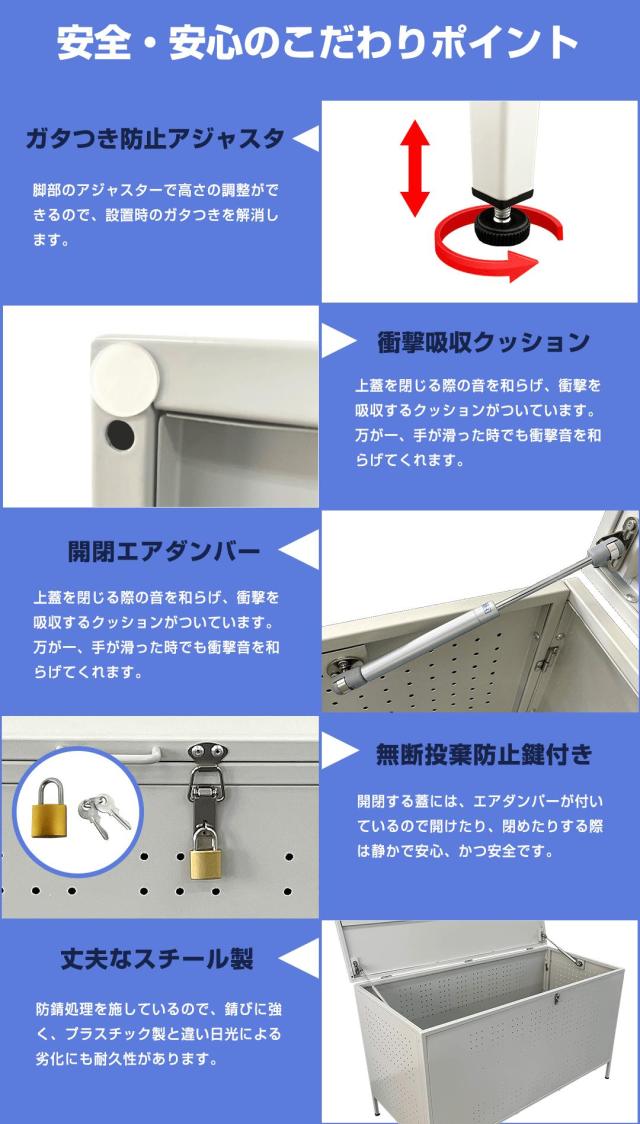 安全・安心のこだわりポイント

ガタつき防止アジャスタ

脚部のアジャスターで高さの調整ができるので、設置時のガタつきを解消します。

衝撃吸収クッション

上蓋を閉じる際の音を和らげ、衝撃を吸収するクッションがついています。万が一、手が滑った時でも衝撃音を和らげてくれます。

開閉エアダンバー

上蓋を閉じる際の音を和らげ、衝撃を吸収するクッションがついています。万が一、手が滑った時でも衝撃音を和らげてくれます。

無断投棄防止鍵付き

開閉する蓋には、エアダンバーが付いているので開けたり、閉めたりする際は静かで安心、かつ安全です。

丈夫なスチール製

防錆処理を施しているので、錆びに強く、プラスチック製と違い日光による劣化にも耐久性があります。