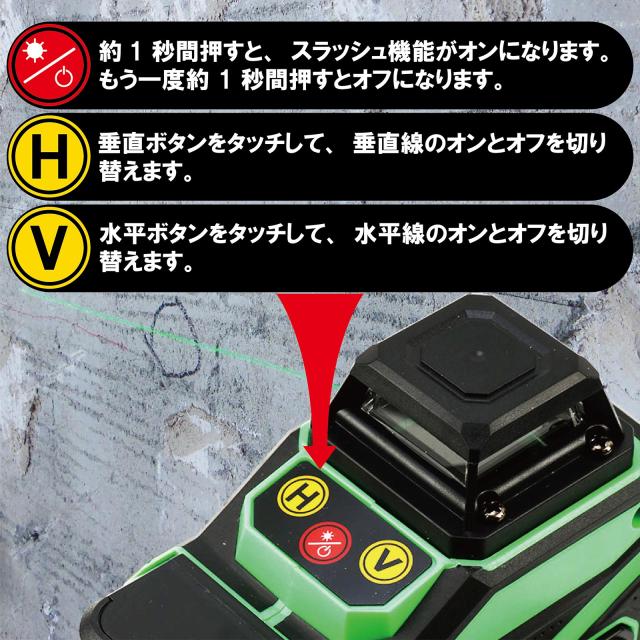 約 1 秒間押すと、 スラッシュ機能がオンになります。もう一度約 1 秒間押すとオフになります。

H

垂直ボタンをタッチして、 垂直線のオンとオフを切り替えます。

V

水平ボタンをタッチして、 水平線のオンとオフを切り替えます。

H

V