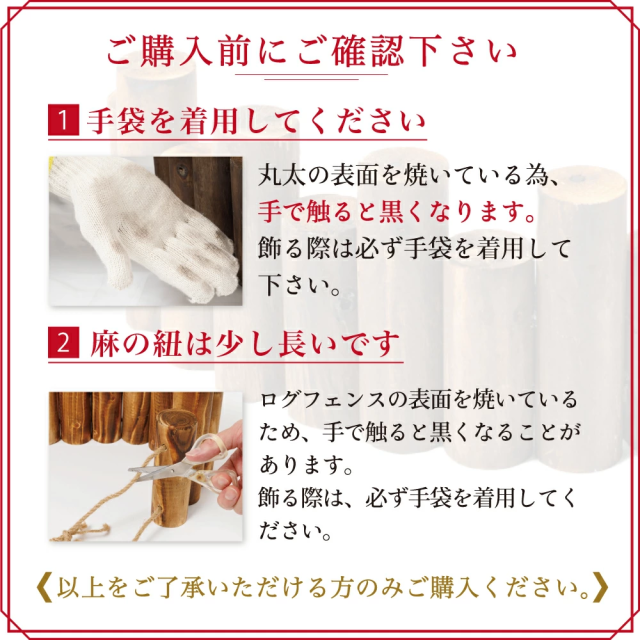 ご購入前にご確認下さい

1 手袋を着用してください

丸太の表面を焼いている為、手で触ると黒くなります。飾る際は必ず手袋を着用して下さい。

2 麻の紐は少し長いです

ログフェンスの表面を焼いているため、手で触ると黒くなることがあります。
飾る際は、必ず手袋を着用してください。

《以上をご了承いただける方のみご購入ください。》