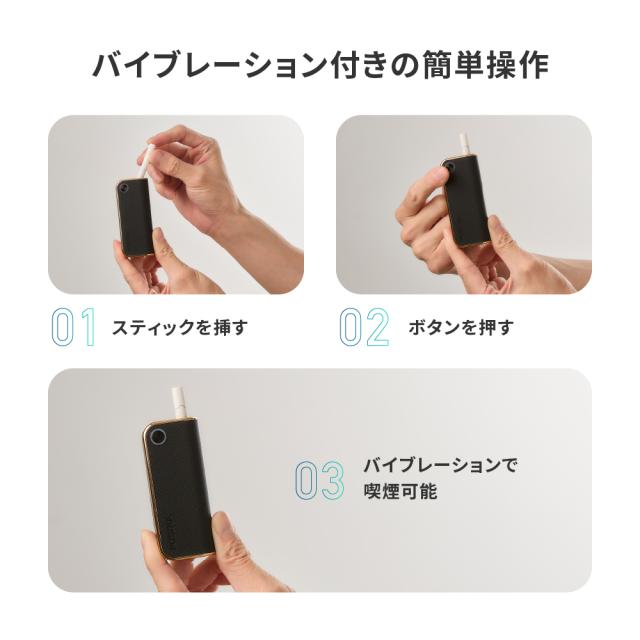 バイブレーション付きの簡単操作

01 スティックを挿す

02 ボタンを押す

03 バイブレーションで喫煙可能