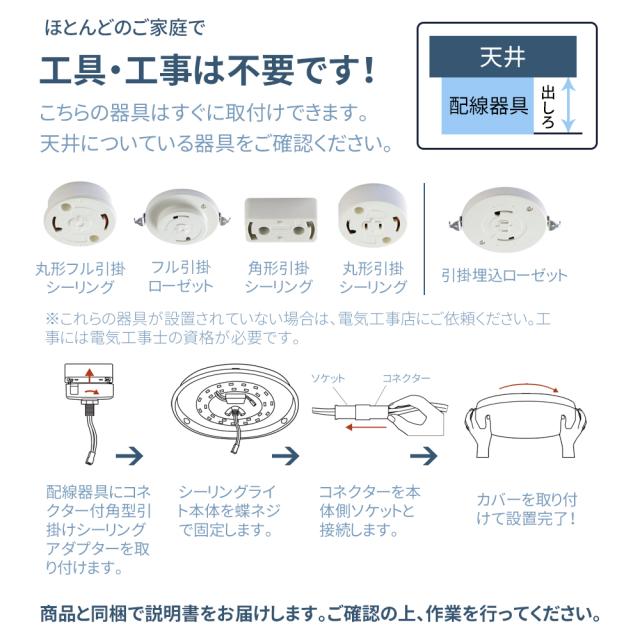 ほとんどのご家庭で

工具・工事は不要です!

こちらの器具はすぐに取付けできます。
天井についている器具をご確認ください。

天井

配線器具

出しろ

丸形フル引掛シーリング

フル引掛ローゼット

角形引掛シーリング

丸形引掛シーリング

引掛埋込ローゼット

※これらの器具が設置されていない場合は、電気工事店にご依頼ください。工事には電気工事士の資格が必要です。

ソケット

コネクター

配線器具にコネクター付角型引掛けシーリングアダプターを取り付けます。

シーリングライト本体を蝶ネジで固定します。

コネクターを本体側ソケットと接続します。

カバーを取り付けて設置完了!

商品と同梱で説明書をお届けします。ご確認の上、作業を行ってください。