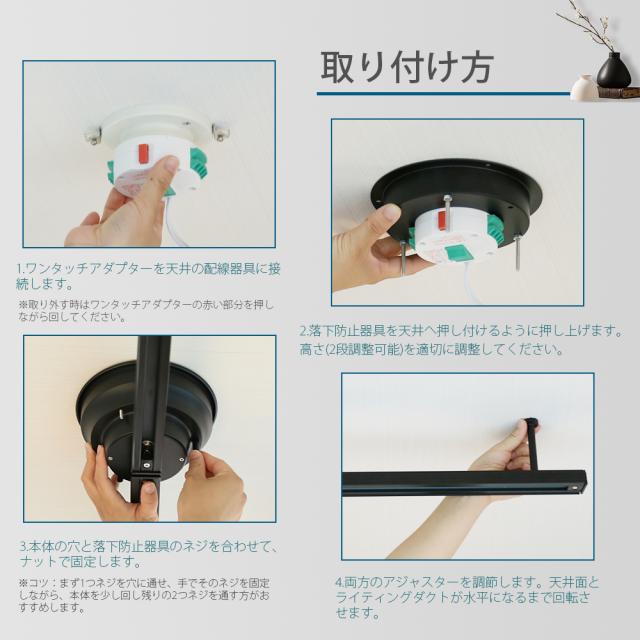 取り付け方

1.ワンタッチアダプターを天井の配線器具に接続します。

※取り外す時はワンタッチアダプターの赤い部分を押しながら回してください。

2.落下防止器具を天井へ押し付けるように押し上げます。高さ(2段調整可能)を適切に調整してください。

3.本体の穴と落下防止器具のネジを合わせて、ナットで固定します。

※コツ：まず1つネジを穴に通せ、手でそのネジを固定しながら、本体を少し回し残りの2つネジを通す方がおすすめします。

4.両方のアジャスターを調節します。天井面とライティングダクトが水平になるまで回転させます。