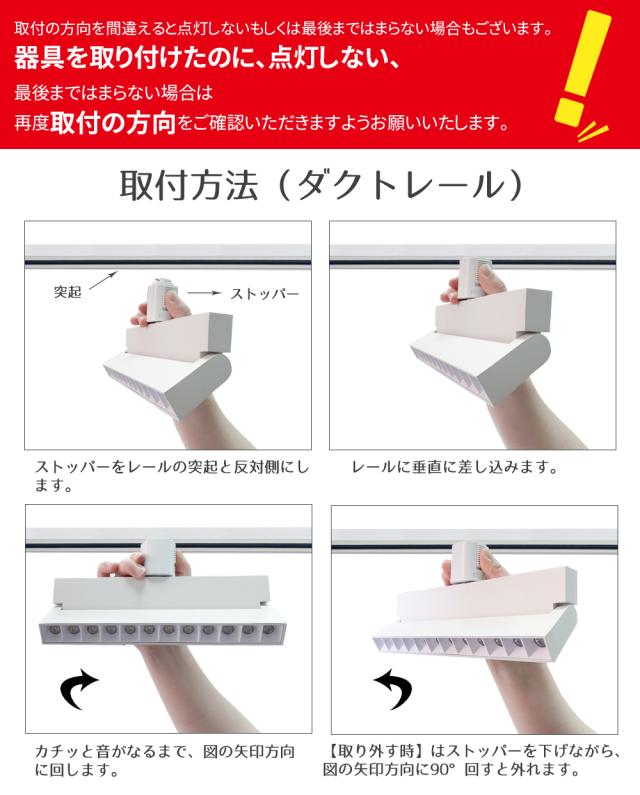 取付の方向を間違えると点灯しないもしくは最後まではまらない場合もございます。
器具を取り付けたのに、点灯しない、
最後まではまらない場合は
再度取付の方向をご確認いただきますようお願いいたします。

取付方法（ダクトレール）

突起
ストッパー

ストッパーをレールの突起と反対側にします。

レールに垂直に差し込みます。

カチッと音がなるまで、図の矢印方向に回します。

【取り外す時】はストッパーを下げながら、図の矢印方向に90° 回すと外れます。