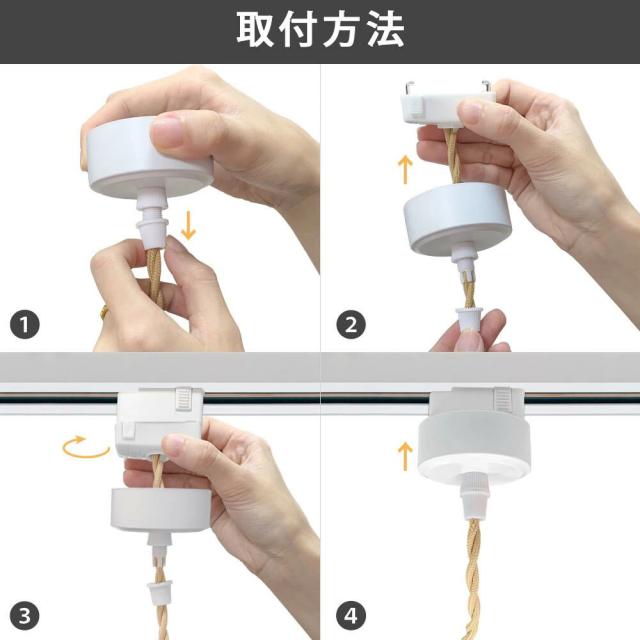 取付方法

1

2

3

4