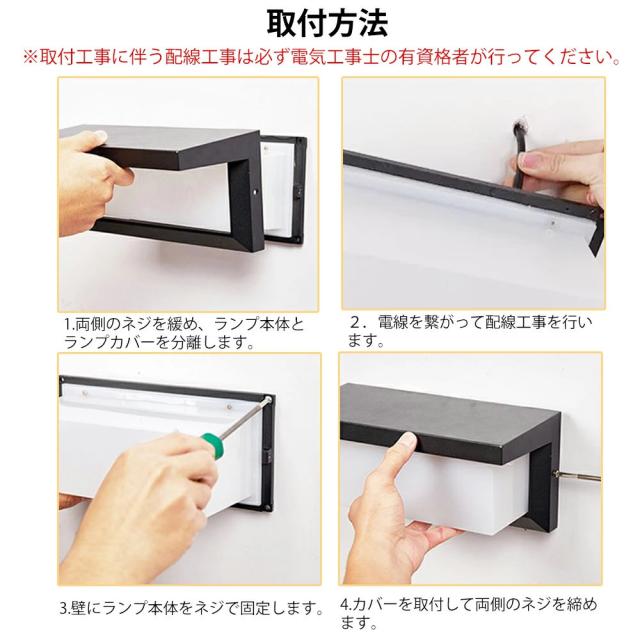 取付方法

※取付工事に伴う配線工事は必ず電気工事士の有資格者が行ってください。

1.両側のネジを緩め、ランプ本体とランプカバーを分離します。

2．電線を繋がって配線工事を行います。

3.壁にランプ本体をネジで固定します。

4.カバーを取付して両側のネジを締めます。