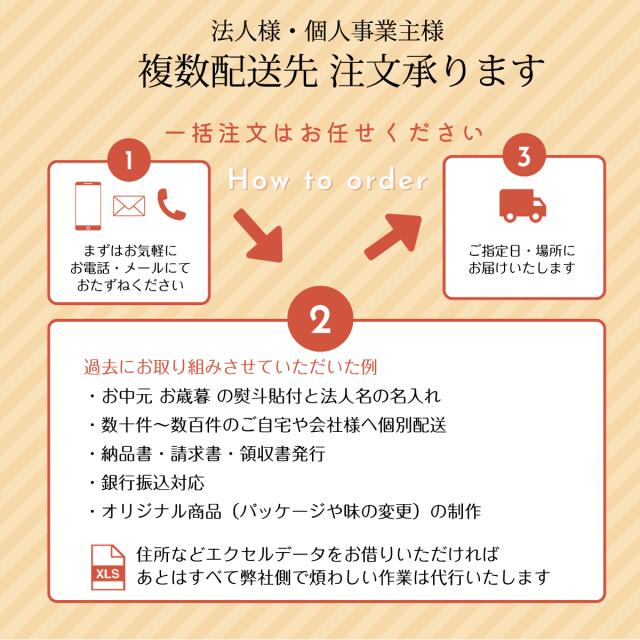 法人様・個人事業主様
複数配送先 注文承ります

一括注文はお任せください

How to order

1

まずはお気軽に
お電話・メールにて
おたずねください

3

ご指定日・場所に
お届けいたします

2

過去にお取り組みさせていただいた例
・お中元 お歳暮 の熨斗貼付と法人名の名入れ
・数十件〜数百件のご自宅や会社様へ個別配送
・納品書・請求書・領収書発行
・銀行振込対応
・オリジナル商品（パッケージや味の変更）の制作

XLS
住所などエクセルデータをお借りいただければ
あとはすべて弊社側で煩わしい作業は代行いたします