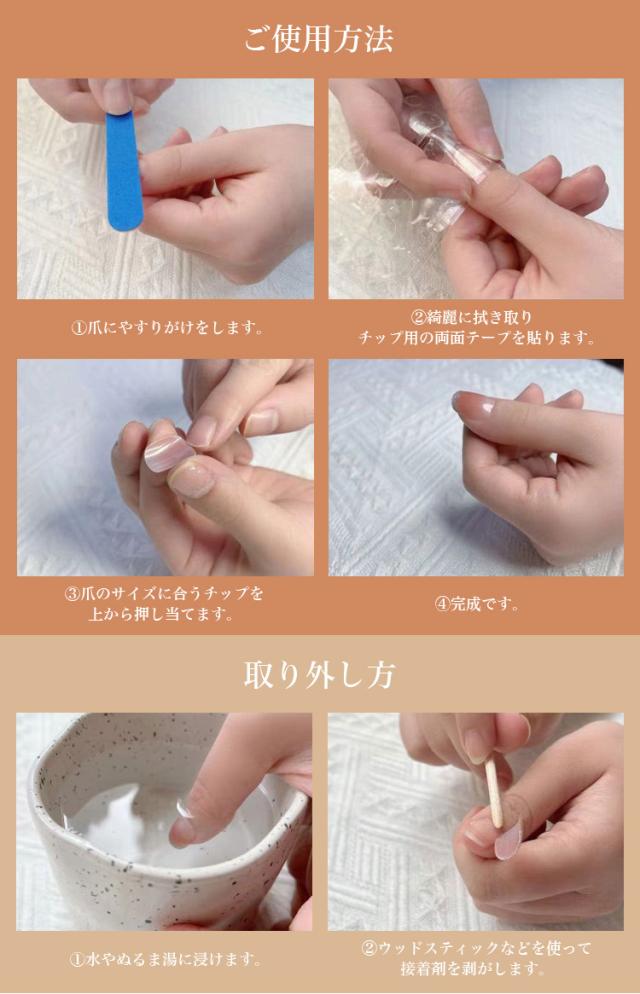 ご使用方法

①爪にやすりがけをします。

②綺麗に拭き取り
チップ用の両面テープを貼ります。

③爪のサイズに合うチップを
上から押し当てます。

④完成です。

取り外し方

①水やぬるま湯に浸けます。

②ウッドスティックなどを使って
接着剤を剥がします。