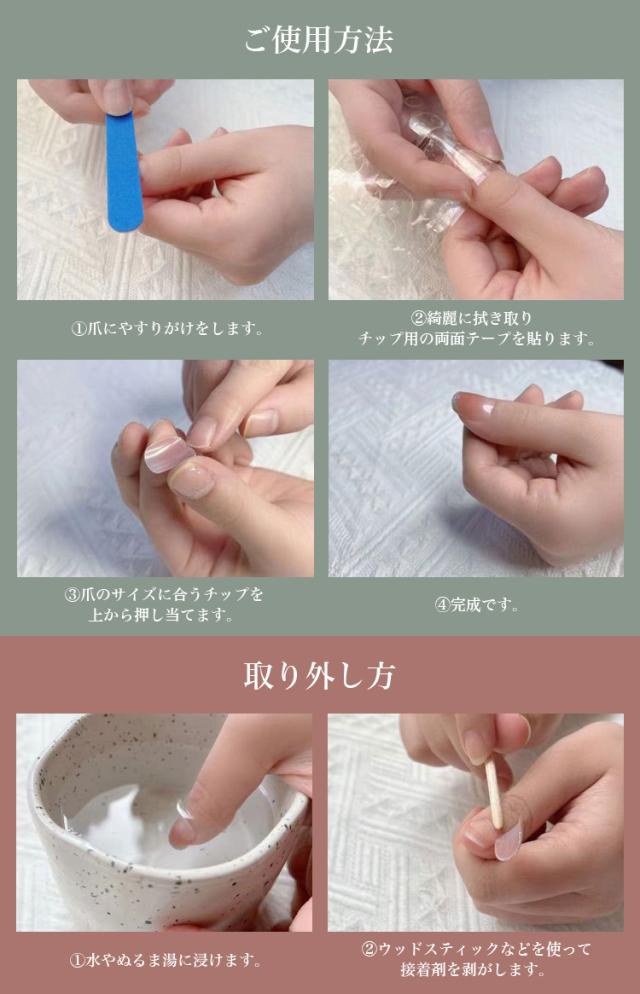 ご使用方法

①爪にやすりがけをします。

②綺麗に拭き取り
チップ用の両面テープを貼ります。

③爪のサイズに合うチップを
上から押し当てます。

④完成です。

取り外し方

①水やぬるま湯に浸けます。

②ウッドスティックなどを使って
接着剤を剥がします。