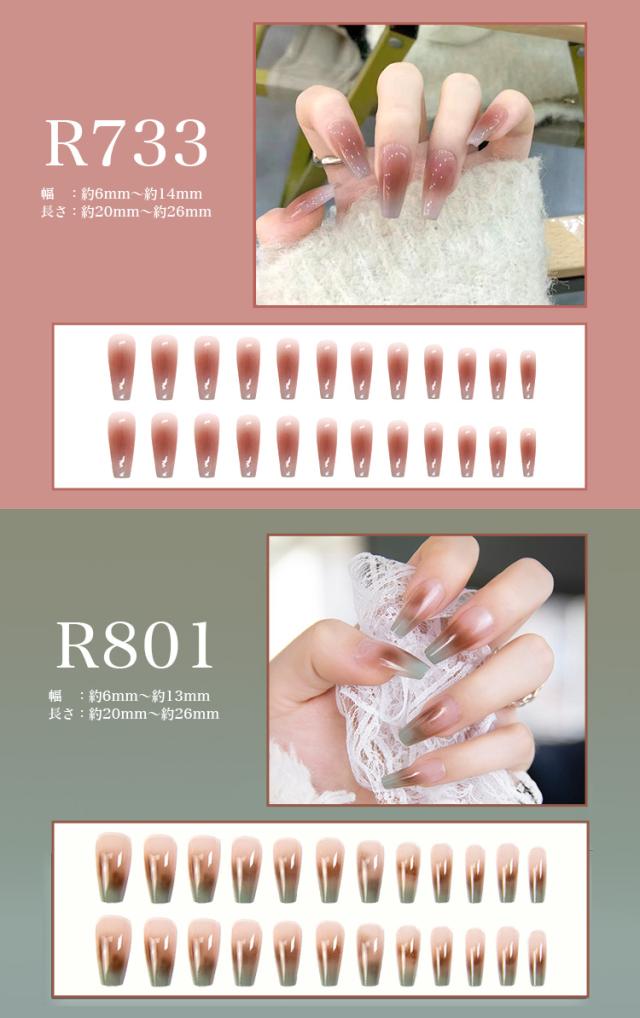 R733

幅　：約6mm～約14mm
長さ：約20mm～約26mm

R801

幅　：約6mm～約13mm
長さ：約20mm～約26mm