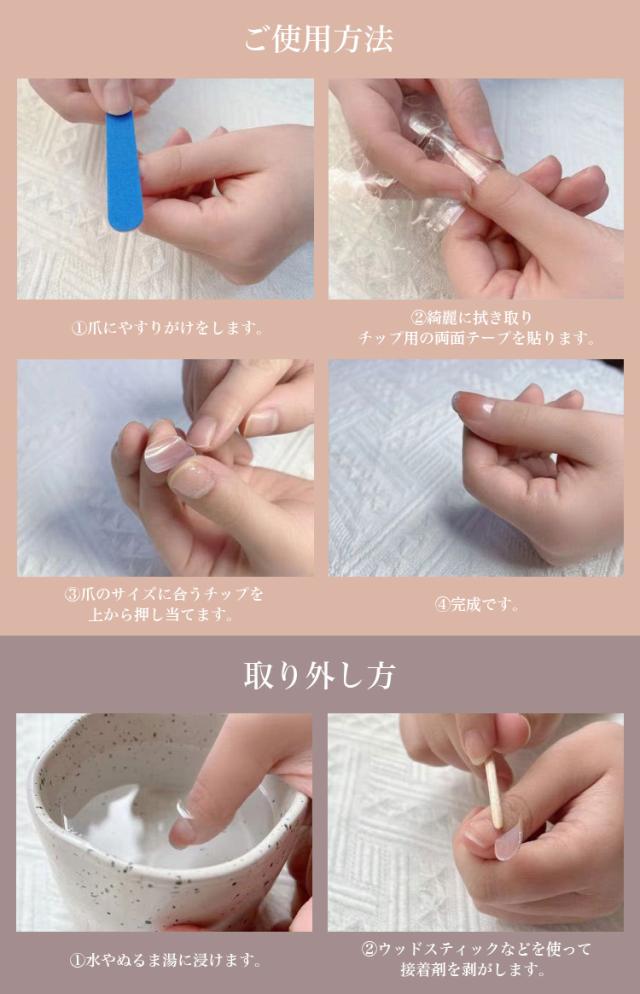 ご使用方法

①爪にやすりがけをします。

②綺麗に拭き取り
チップ用の両面テープを貼ります。

③爪のサイズに合うチップを
上から押し当てます。

④完成です。

取り外し方

①水やぬるま湯に浸けます。

②ウッドスティックなどを使って
接着剤を剥がします。