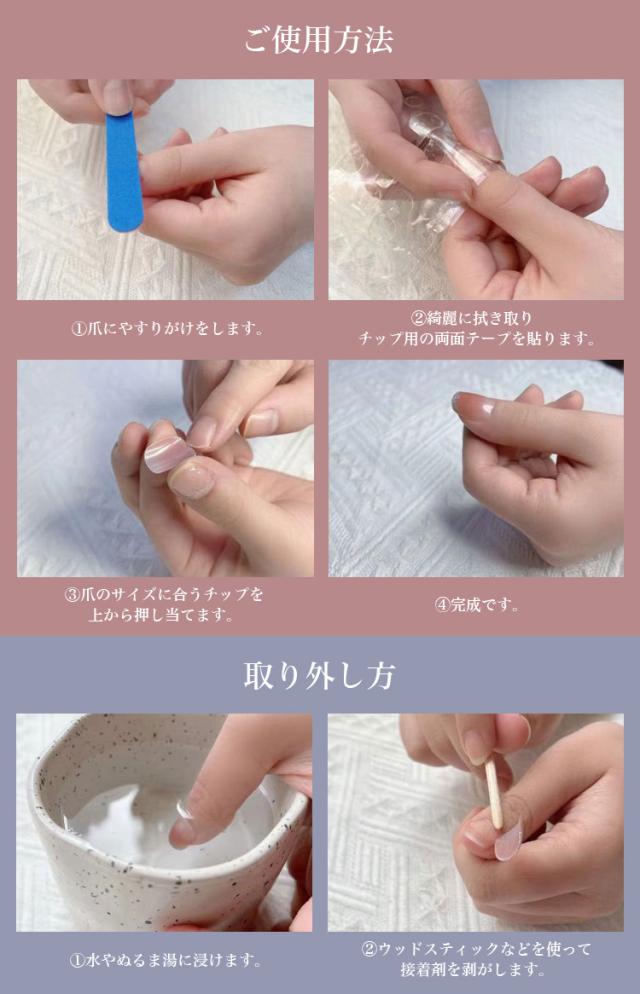 ご使用方法

①爪にやすりがけをします。

②綺麗に拭き取り
チップ用の両面テープを貼ります。

③爪のサイズに合うチップを
上から押し当てます。

④完成です。

取り外し方

①水やぬるま湯に浸けます。

②ウッドスティックなどを使って
接着剤を剥がします。