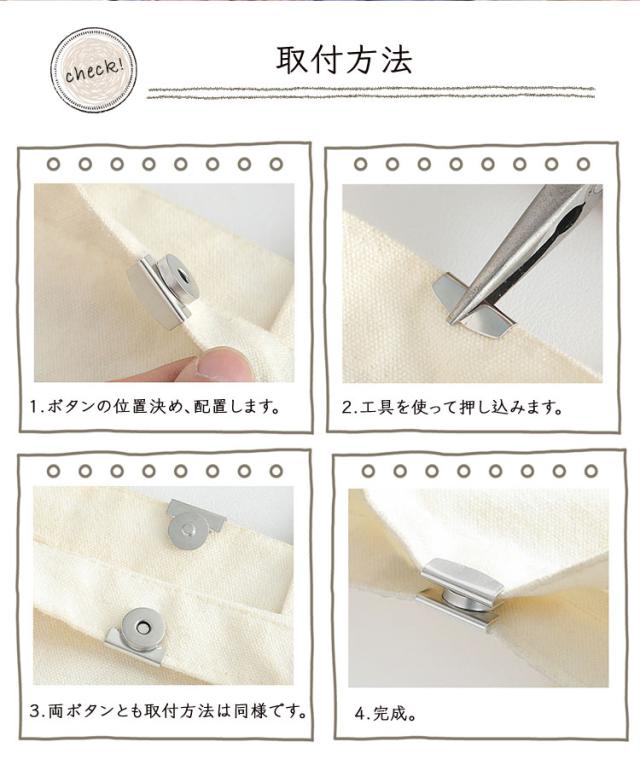 check!

取付方法

1.ボタンの位置決め、配置します。

2.工具を使って押し込みます。

3.両ボタンとも取付方法は同様です。

4.完成。