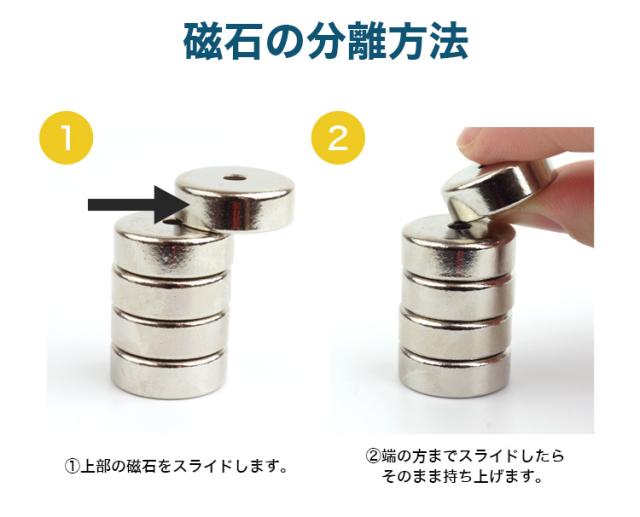 磁石の分離方法

1

2

①上部の磁石をスライドします。

②端の方までスライドしたら
そのまま持ち上げます。